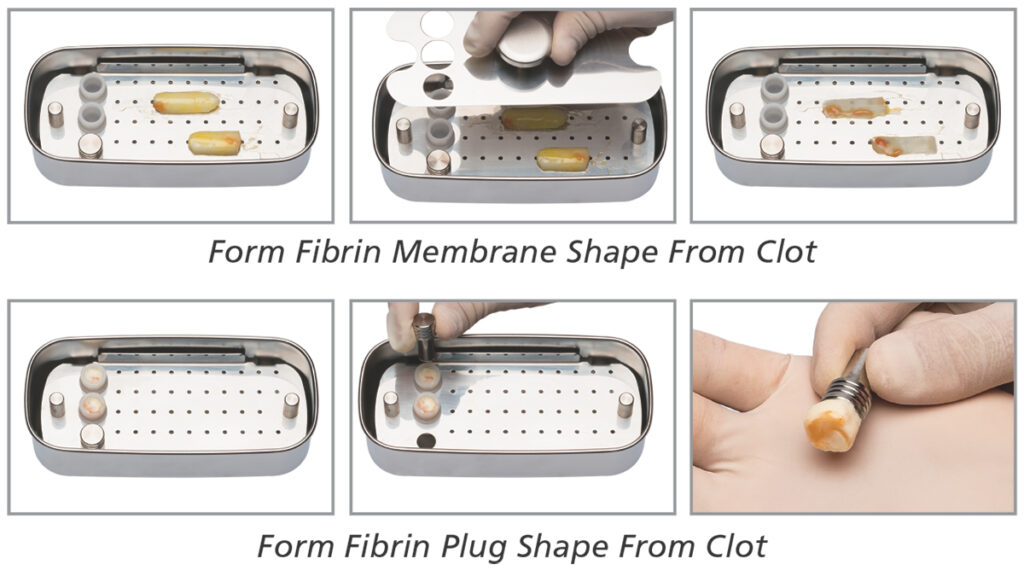 Form Fibrin Membrane Shape From Clot

Form Fibrin Plug Shape From Clot