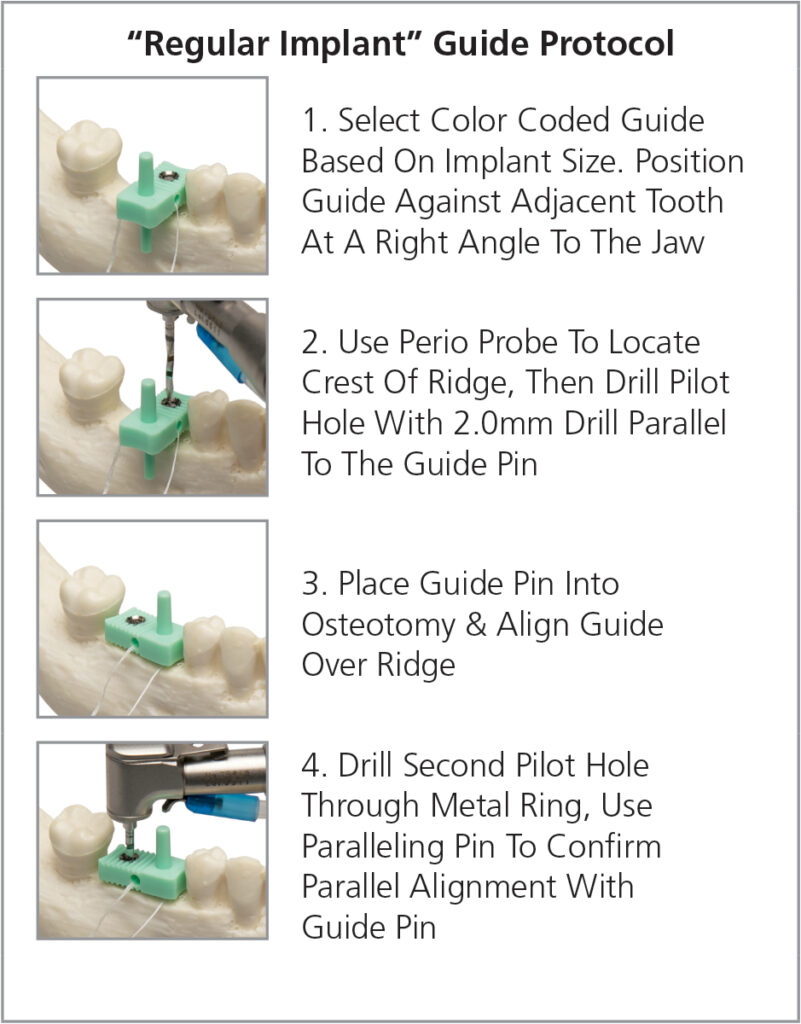 “Regular Implant” Guide Protocol

1. Select Color Coded Guide Based On Implant Size. Position Guide Against Adjacent Tooth At A Right Angle To The Jaw

2. Use Perio Probe To Locate Crest Of Ridge, Then Drill Pilot Hole With 2.0mm Drill Parallel To The Guide Pin

3. Place Guide Pin Into Osteotomy & Align Guide Over Ridge

4. Drill Second Pilot Hole Through Metal Ring, Use Paralleling Pin To Confirm Parallel Alignment With Guide Pin