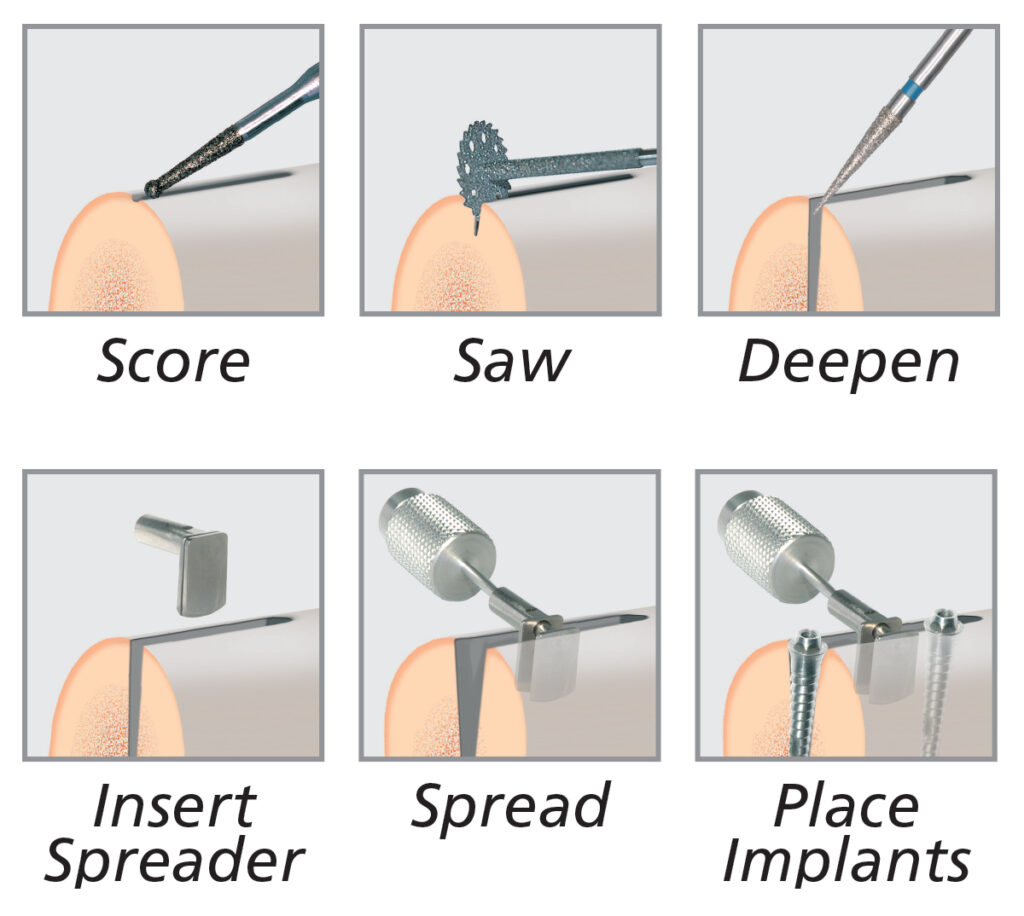 Score

Saw

Deepen

Insert Spreader

Spread

Place Implants