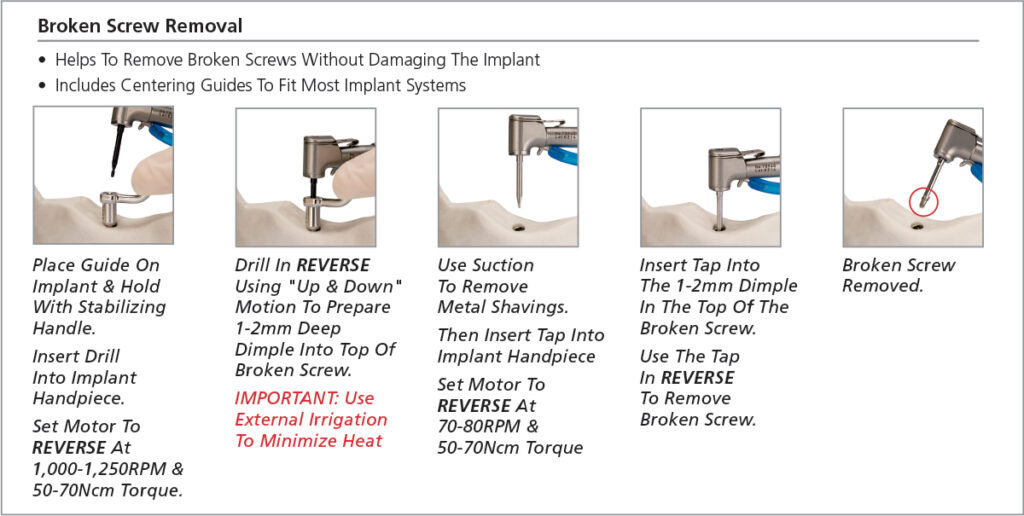 Broken Screw Removal

• Helps To Remove Broken Screws Without Damaging The Implant
• Includes Centering Guides To Fit Most Implant Systems

Place Guide On Implant & Hold With Stabilizing Handle.

Insert Drill Into Implant Handpiece.

Set Motor To REVERSE At 1,000-1,250RPM & 50-70Ncm Torque.

Drill In REVERSE Using "Up & Down" Motion To Prepare 1-2mm Deep Dimple Into Top Of Broken Screw.

IMPORTANT: Use External Irrigation To Minimize Heat

Use Suction To Remove Metal Shavings.

Then Insert Tap Into Implant Handpiece

Set Motor To REVERSE At 70-80RPM & 50-70Ncm Torque

Insert Tap Into The 1-2mm Dimple In The Top Of The Broken Screw.

Use The Tap In REVERSE To Remove Broken Screw.

Broken Screw Removed.