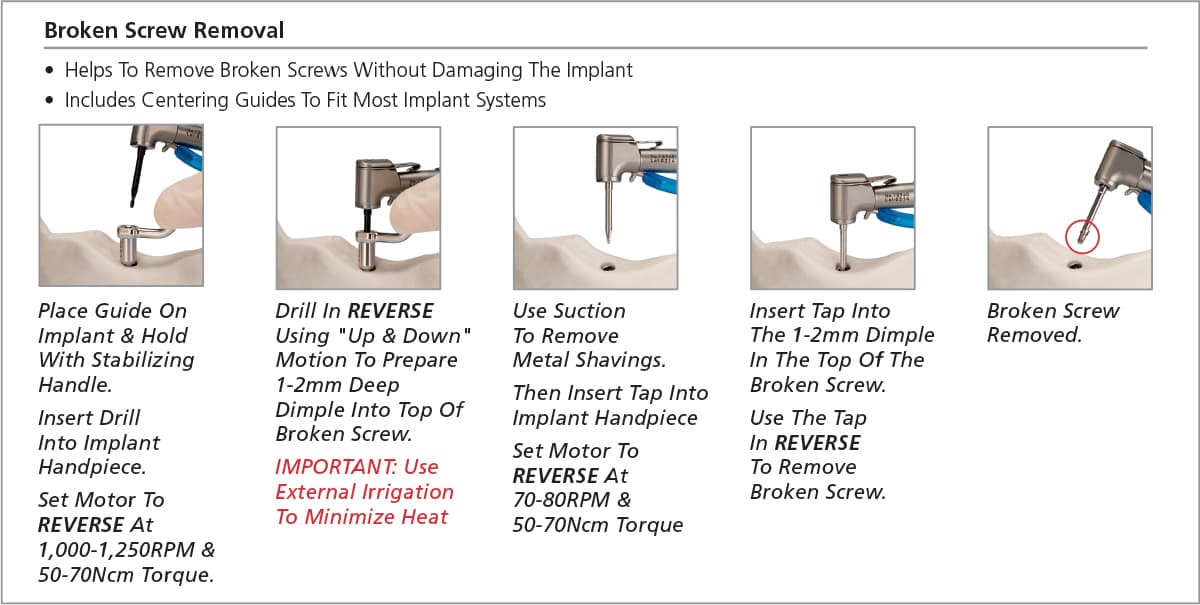 Broken Screw Removal

• Helps To Remove Broken Screws Without Damaging The Implant
• Includes Centering Guides To Fit Most Implant Systems

Place Guide On Implant & Hold With Stabilizing Handle.

Insert Drill Into Implant Handpiece.

Set Motor To REVERSE At 1,000-1,250RPM & 50-70Ncm Torque.

Drill In REVERSE Using "Up & Down" Motion To Prepare 1-2mm Deep Dimple Into Top Of Broken Screw.

IMPORTANT: Use External Irrigation To Minimize Heat

Use Suction To Remove Metal Shavings.

Then Insert Tap Into Implant Handpiece

Set Motor To REVERSE At 70-80RPM & 50-70Ncm Torque

Insert Tap Into The 1-2mm Dimple In The Top Of The Broken Screw.

Use The Tap In REVERSE To Remove Broken Screw.

Broken Screw Removed.