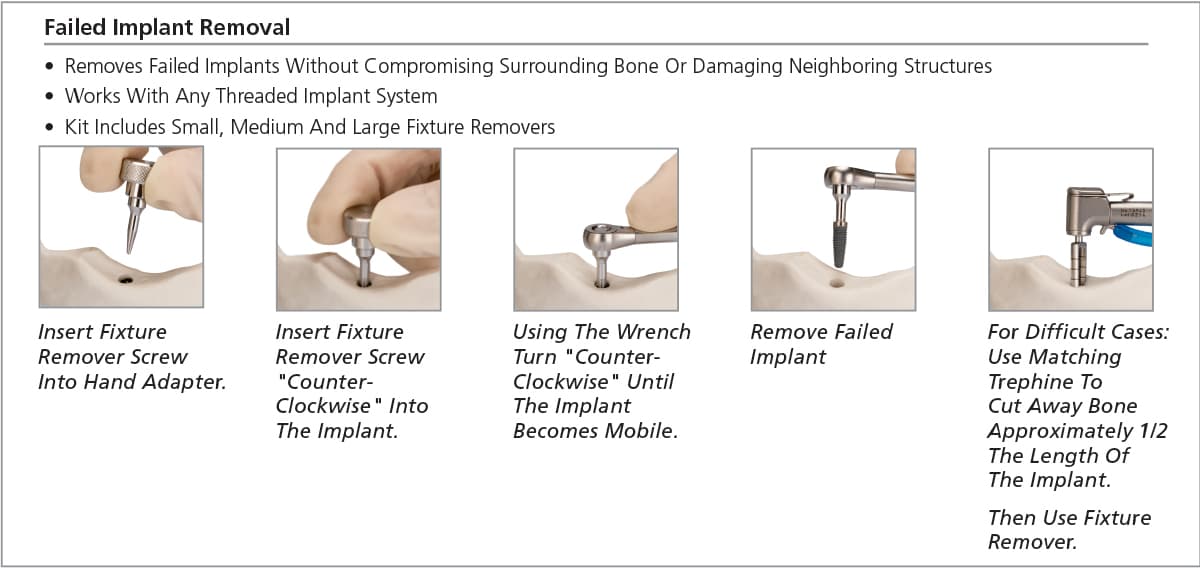 Failed Implant Removal

• Removes Failed Implants Without Compromising Surrounding Bone Or Damaging Neighboring Structures
• Works With Any Threaded Implant System
• Kit Includes Small, Medium And Large Fixture Removers

Insert Fixture Remover Screw Into Hand Adapter.

Insert Fixture Remover Screw "Counter-Clockwise" Into The Implant.

Using The Wrench Turn "Counter-Clockwise" Until The Implant Becomes Mobile.

Remove Failed Implant

For Difficult Cases: Use Matching Trephine To Cut Away Bone Approximately 1/2 The Length Of The Implant.

Then Use Fixture Remover.