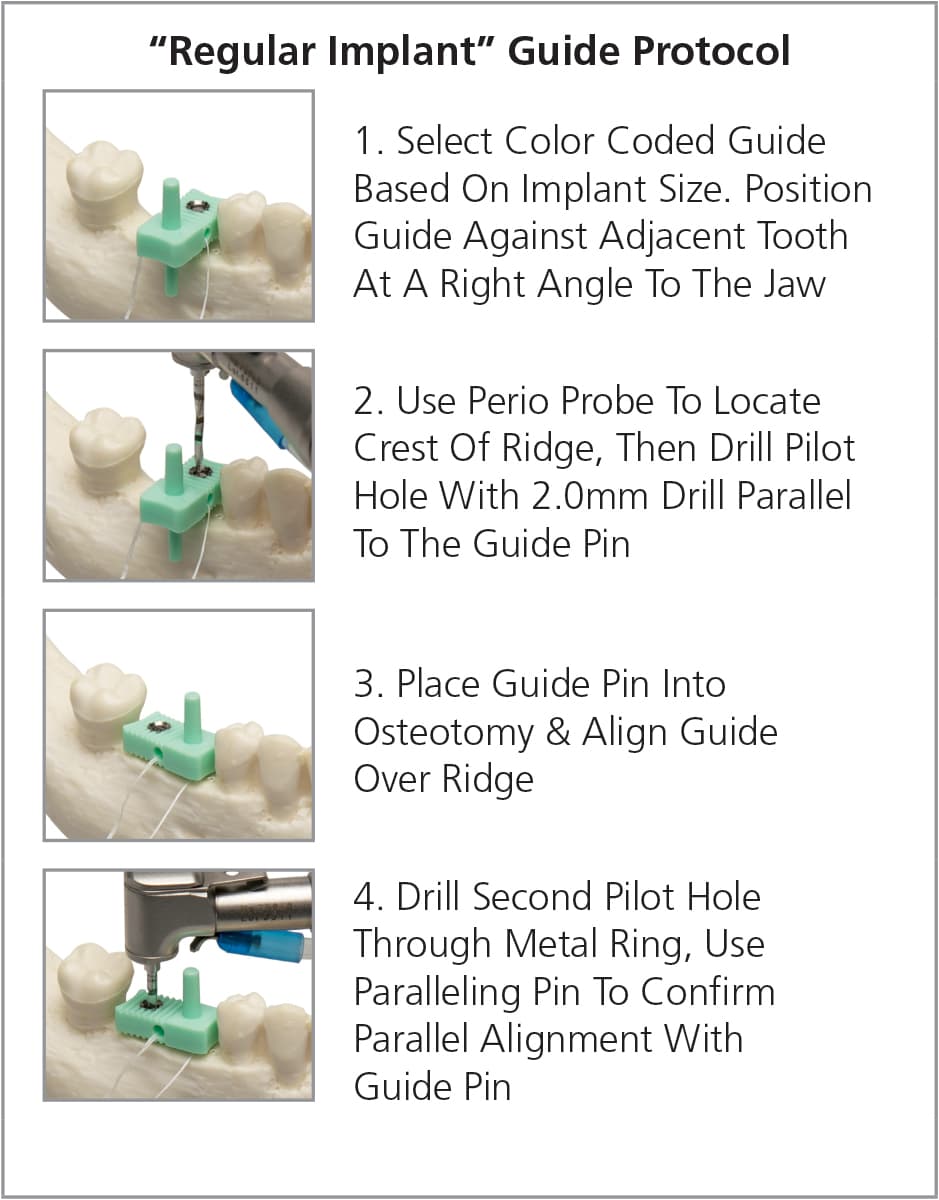 "Regular Implant" Guide Protocol

1. Select Color Coded Guide Based On Implant Size. Position Guide Against Adjacent Tooth At A Right Angle To The Jaw

2. Use Perio Probe To Locate Crest Of Ridge, Then Drill Pilot Hole With 2.0mm Drill Parallel To The Guide Pin

3. Place Guide Pin Into Osteotomy & Align Guide Over Ridge

4. Drill Second Pilot Hole Through Metal Ring, Use Paralleling Pin To Confirm Parallel Alignment With Guide Pin