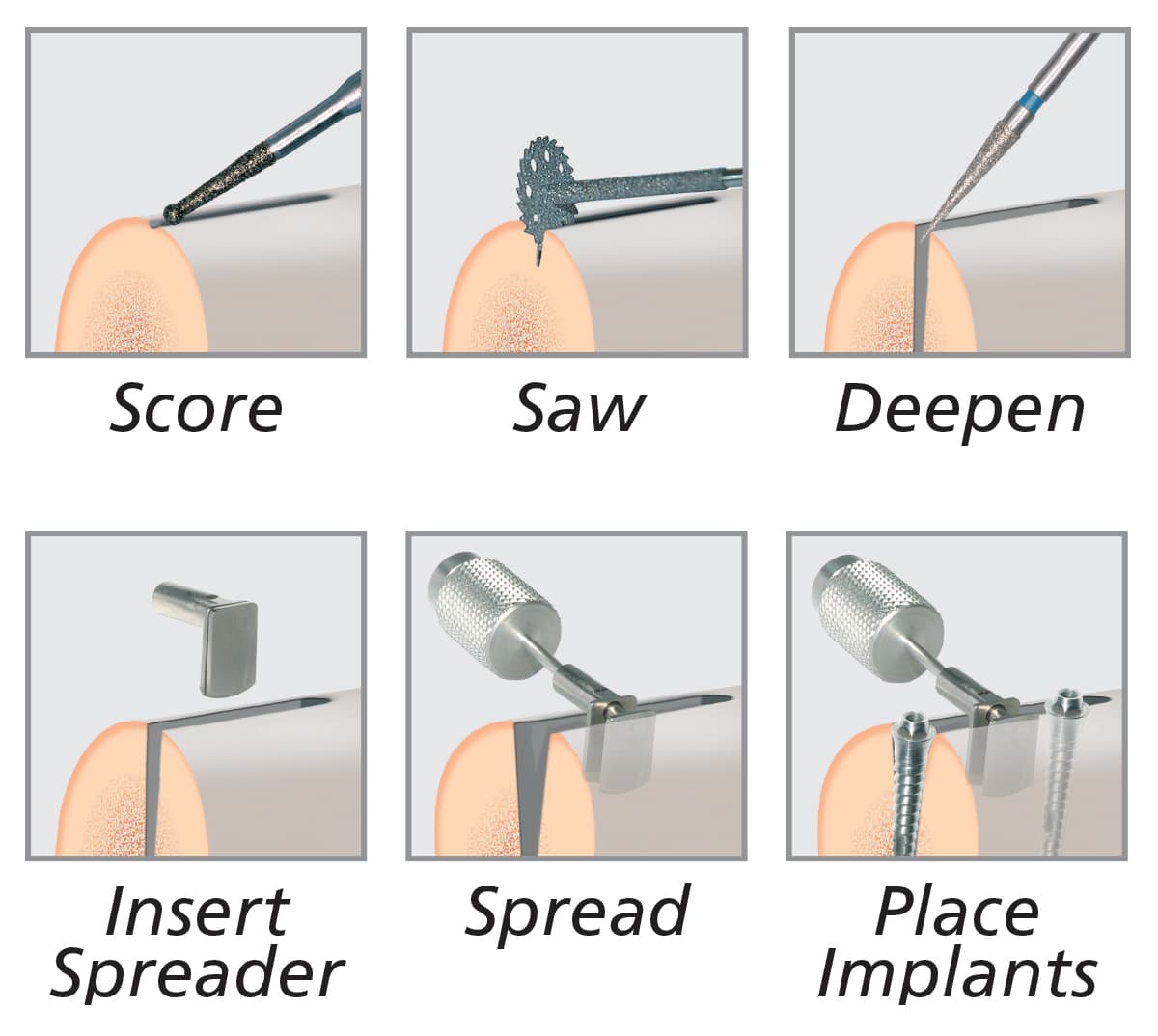 Score

Saw

Deepen

Insert Spreader

Spread

Place Implants